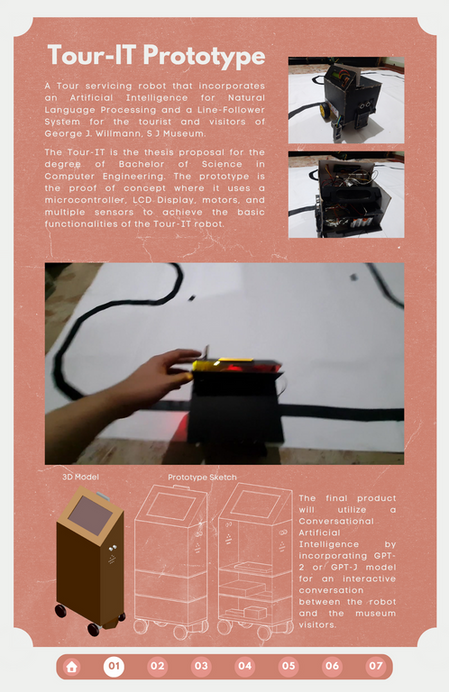 Tour-IT Prototype

A Tour servicing robot that incorporates an Artificial Intelligence for Natural Language Processing and a Line-Follower System for the tourist and visitors of George J. Willmann, S J Museum.

The Tour-IT is the thesis proposal for the degree of Bachelor of Science in Computer Engineering. The prototype is the proof of concept where it uses a microcontroller, LCD Display, motors, and multiple sensors to achieve the basic functionalities of the Tour-IT robot.

3D Model

Prototype Sketch

The final product will utilize a Conversational Artificial Intelligence by incorporating GPT-2 or GPT-J model for an interactive conversation between the robot and the museum visitors.

01 02 03 04 05 06 07